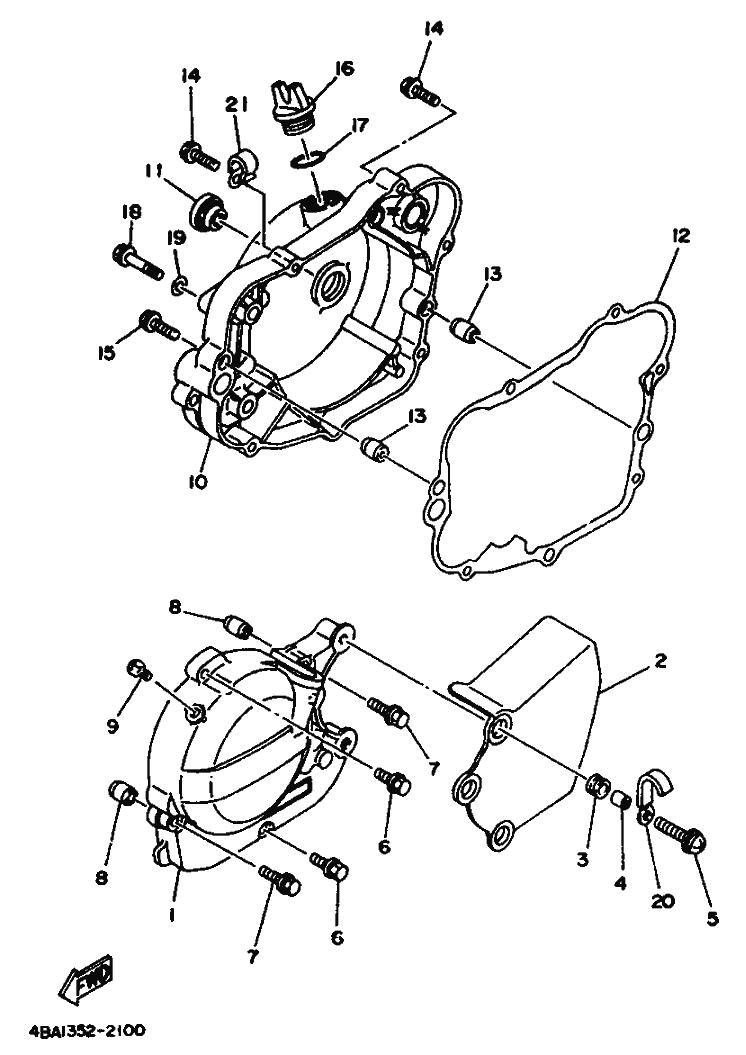 14
14
16
21
17
11
18
19
12
13
15
13
10
8
2
9
7
6
8
3
4
20
5
1
7
6
FWD
4BA1352-2100