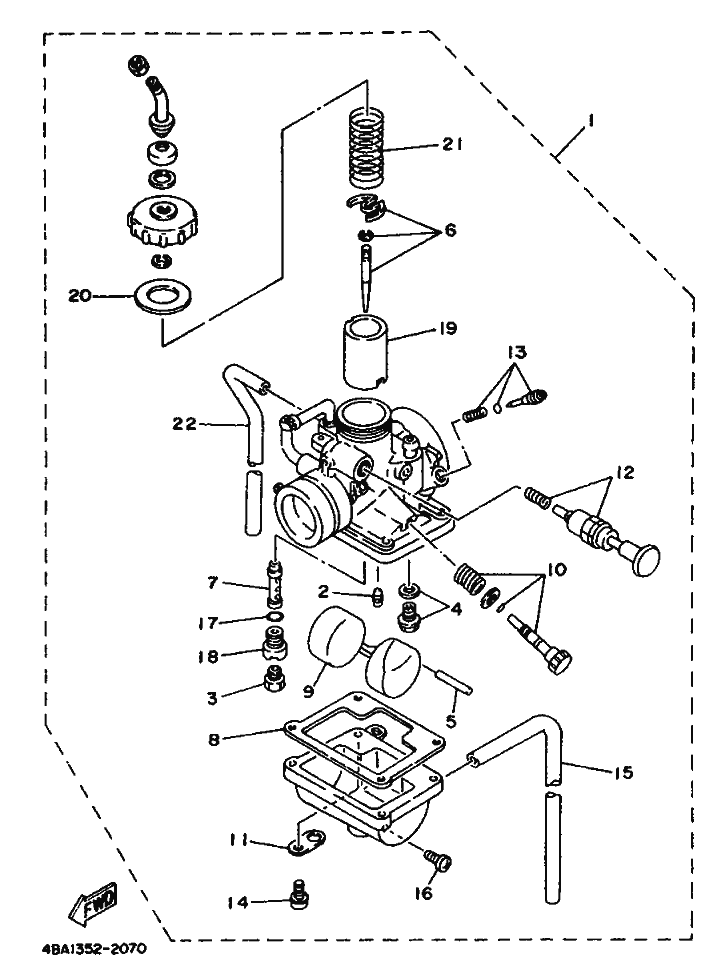 1
21
6
20
19
13
22
12
10
7
2
4
17
18
9
3
5
8
15
11
16
14
FWD
4BA1352-2070