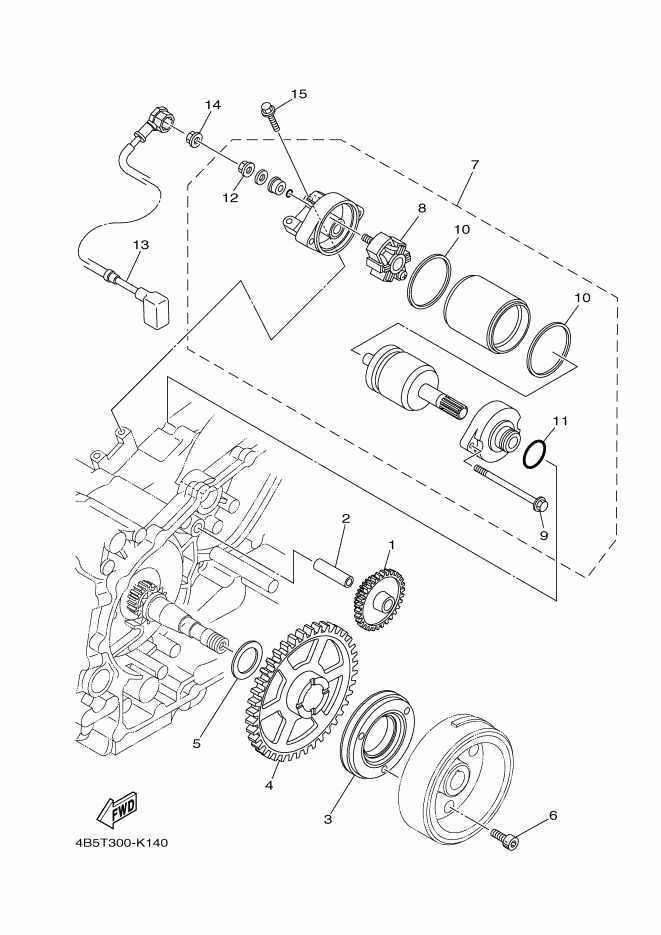 15
14
7
12
8
10
13
10
11
9
2
1
5
4
3
6
FWD
4B5T300-K140