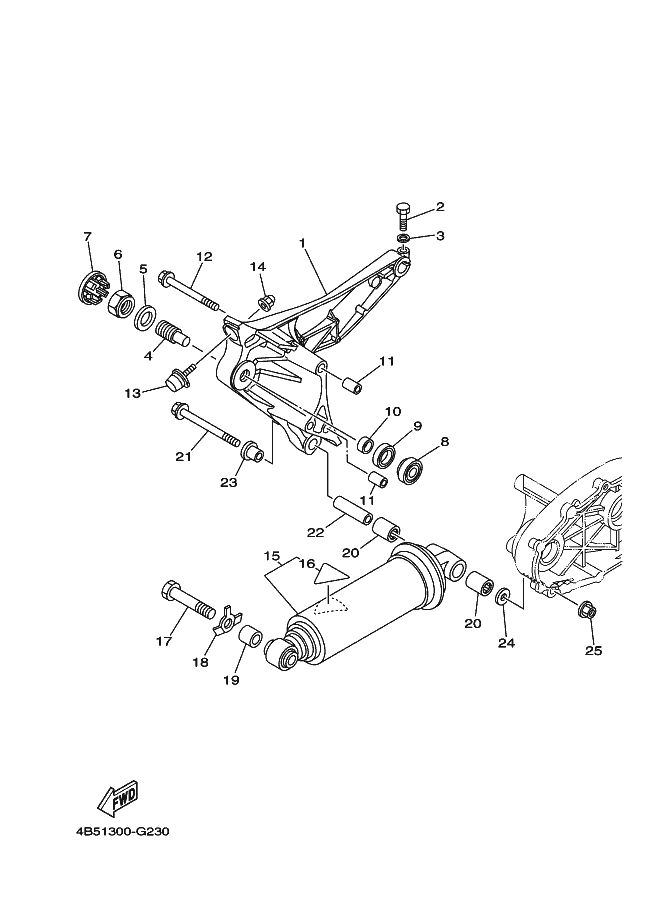 2
3
1
7
6
5
12
14
4
11
13
10
9
8
21
23
11
22
20
15
16
17
18
19
20
24
25
FWD
4B51300-G230