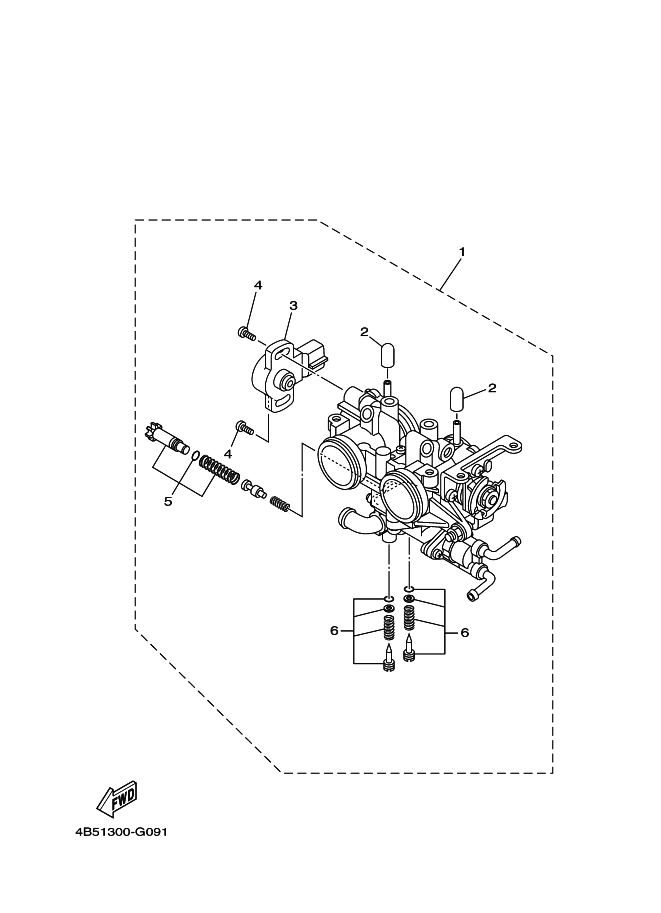 1
4
3
2
2
4
5
6
6
FWD
4B51300-G091