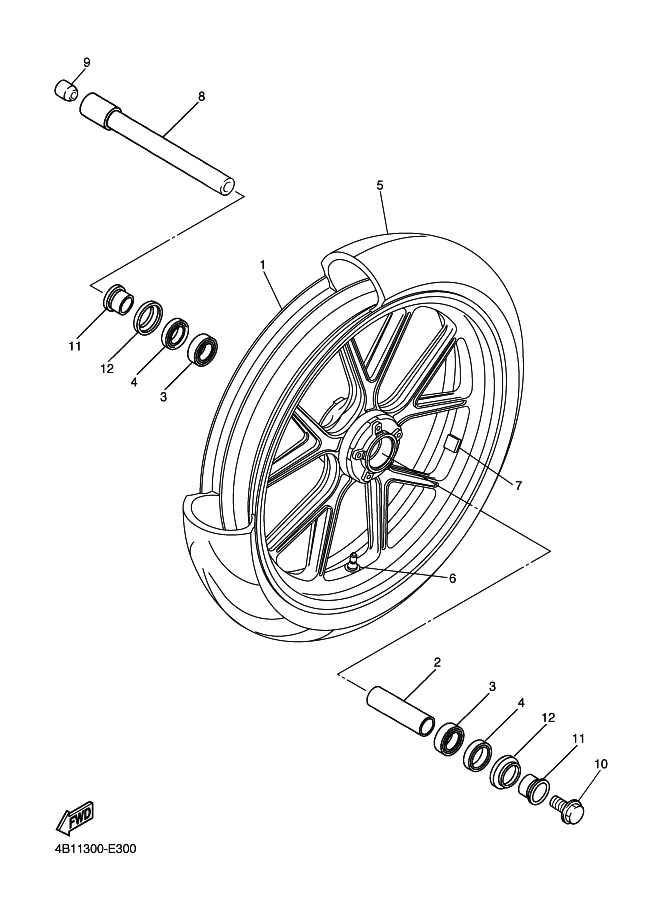 9
8
5
1
11
12
4
3
7
6
2
3
4
12
11
10
FWD
4B11300-E300