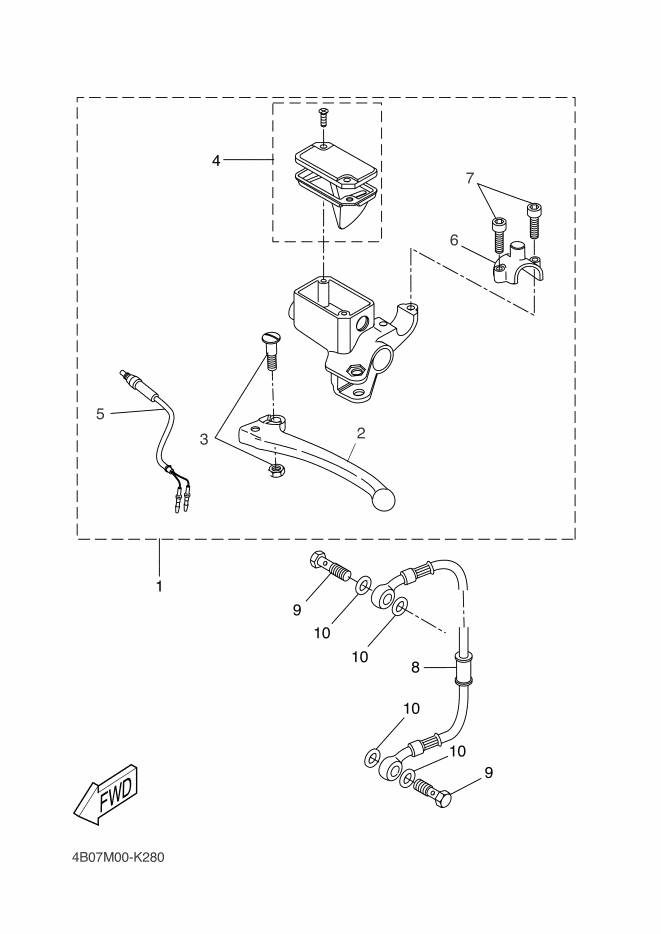 4
7
6
5
3
2
1
9
10
10
8
10
10
9
FWD
4B07M00-K280