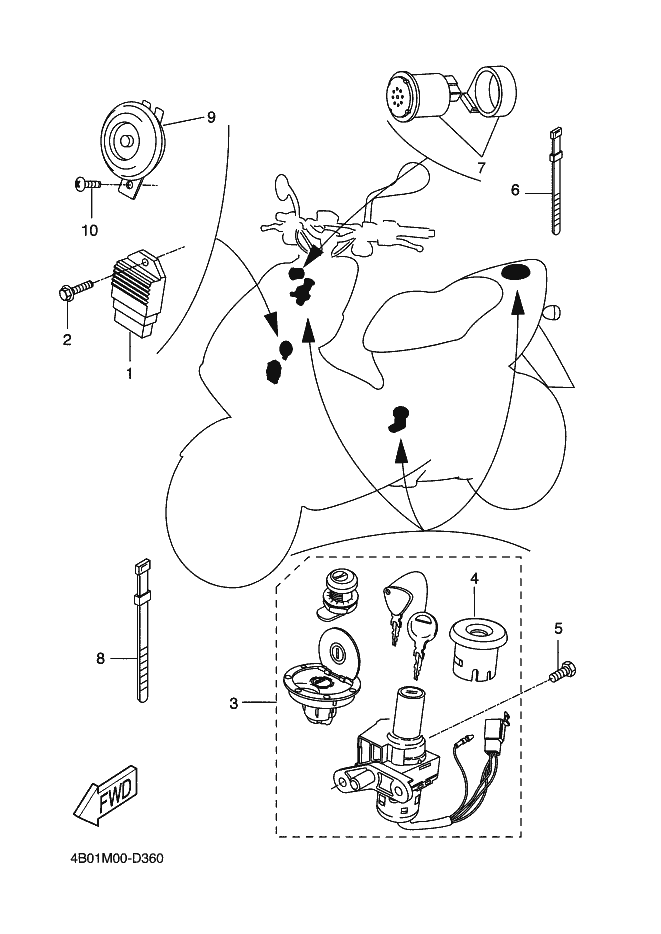 9
7
6
10
2
1
4
5
8
3
FWD
4B01M00-D360