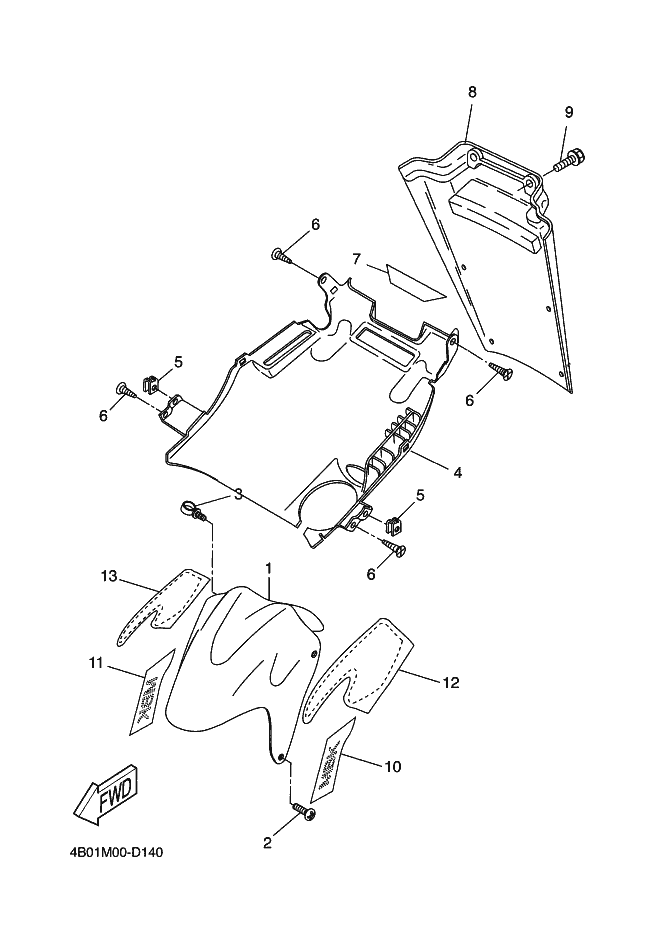 8
9
6
7
5
6
6
4
3
5
6
13
1
11
12
10
FWD
2
4B01M00-D140