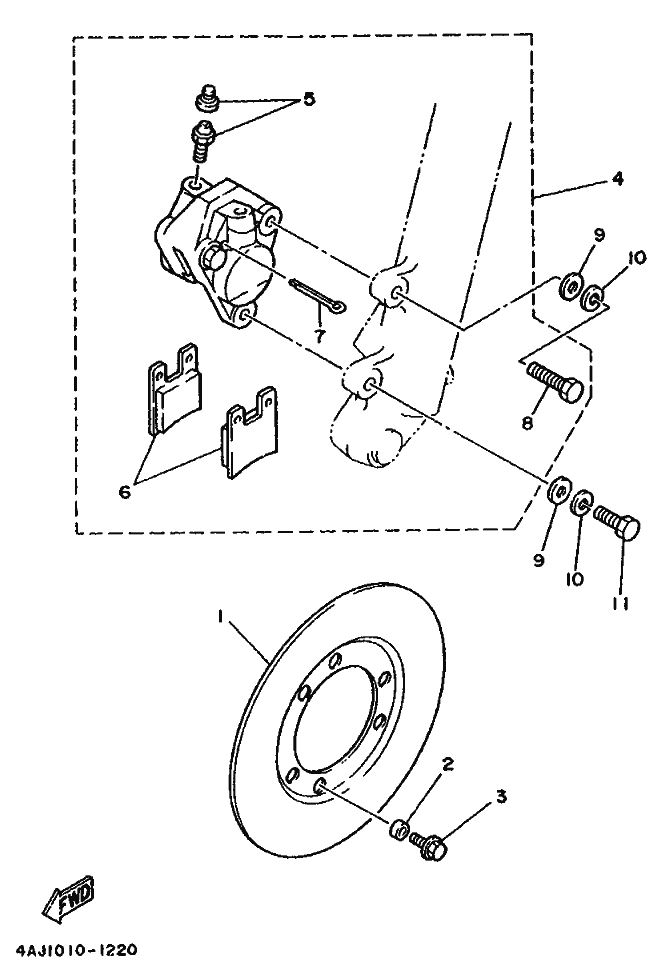 5
4
9
10
7
8
6
9
10
11
1
2
3
FWD
4AJ1010-1220