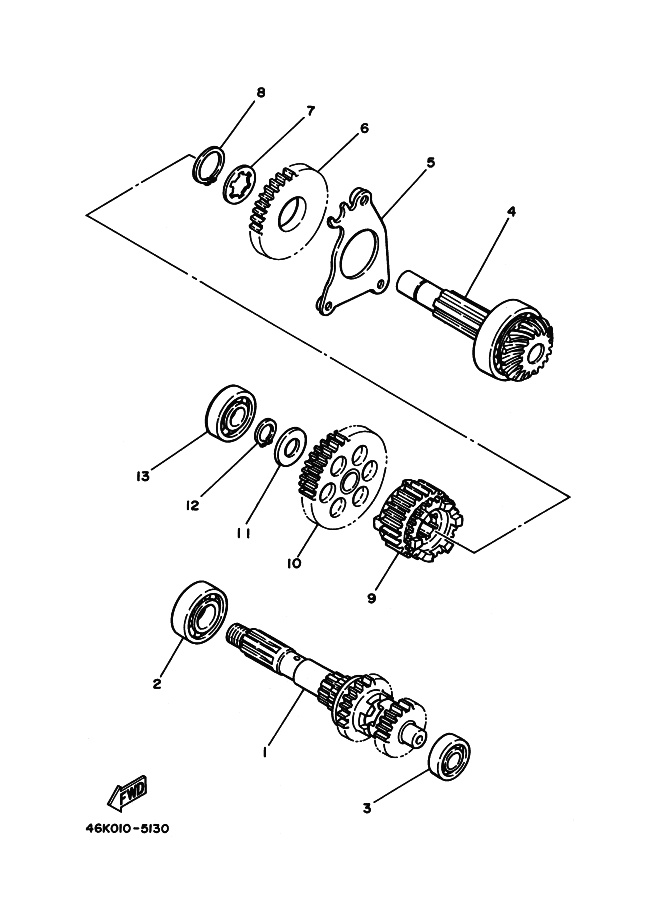 8
7
6
5
4
13
12
11
10
9
2
1
3
FWD
46K010-5130