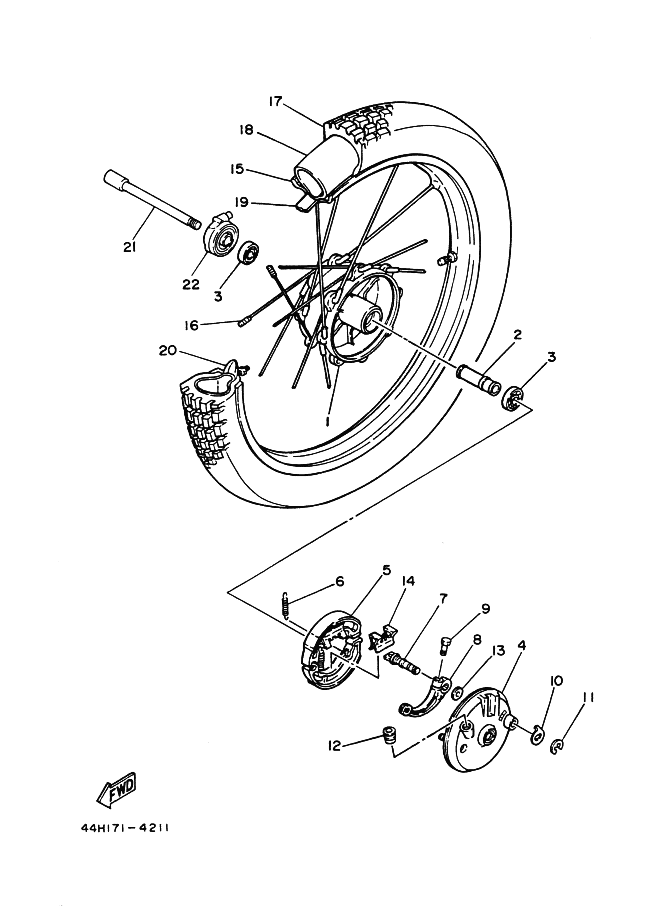 17
18
15
19
21
22
3
16
20
1
2
3
6
5
14
7
9
8
13
4
10
11
12
FWD
44H171-4211