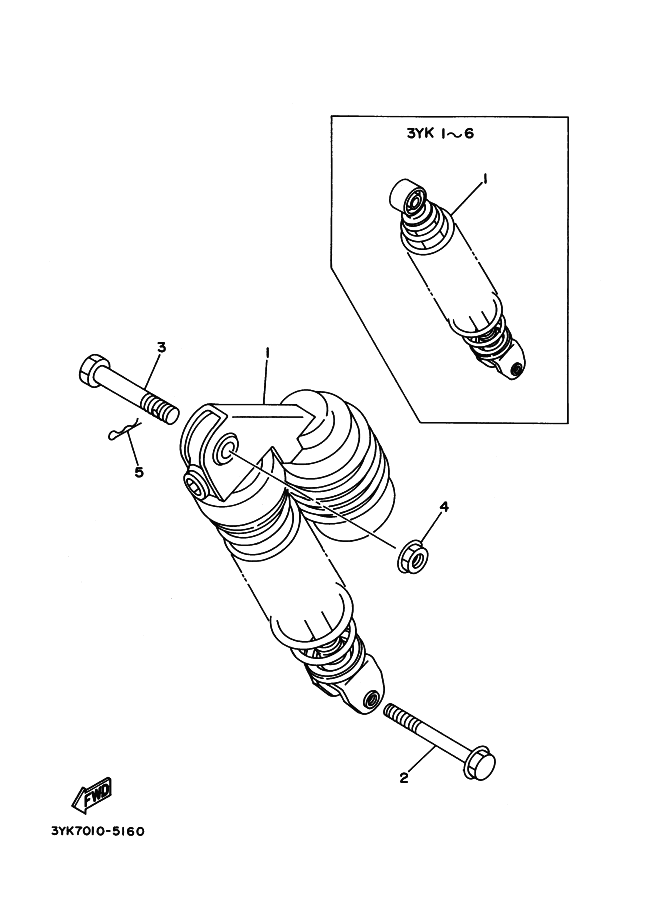 3YK 1～6

1

3

1

5

4

2

FWD

3YK7010-5160