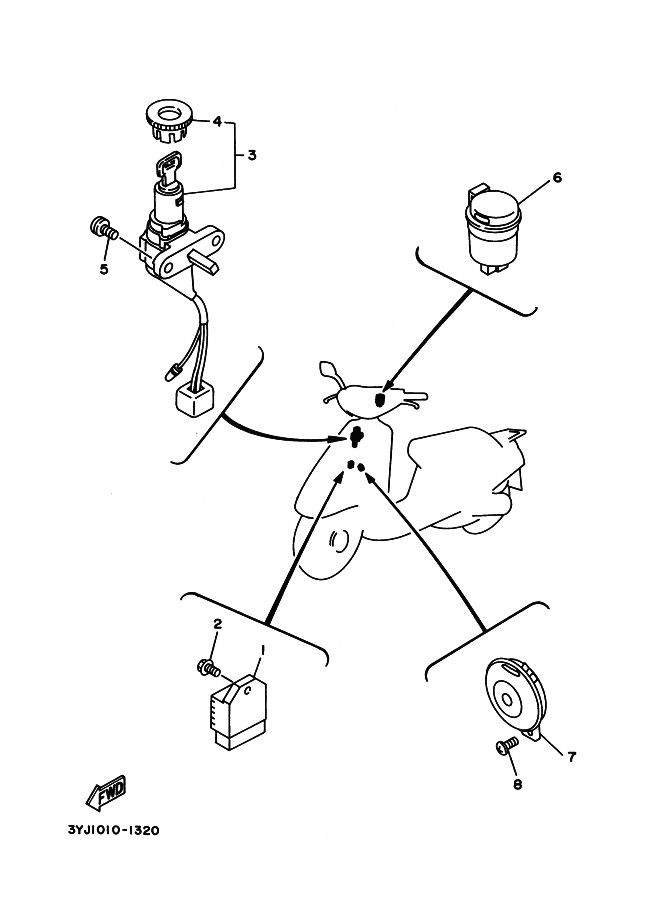 4
3
5
6
2
1
7
8
FWD
3YJ1010-1320