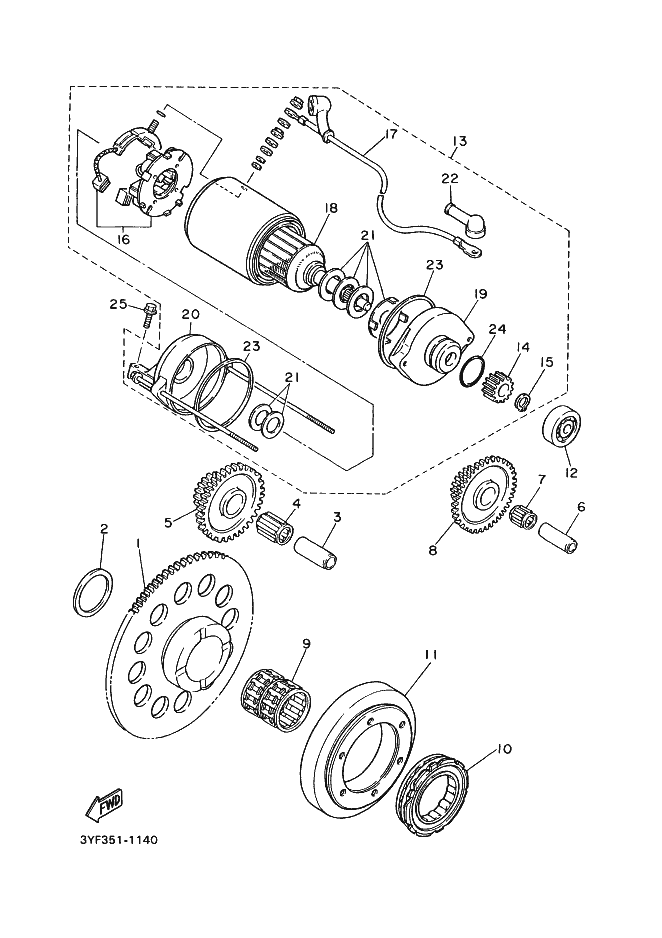 17
13
22
16
18
21
23
19
25
20
23
24
14
15
21
12
5
4
3
7
6
8
2
1
9
11
10
FWD
3YF351-1140