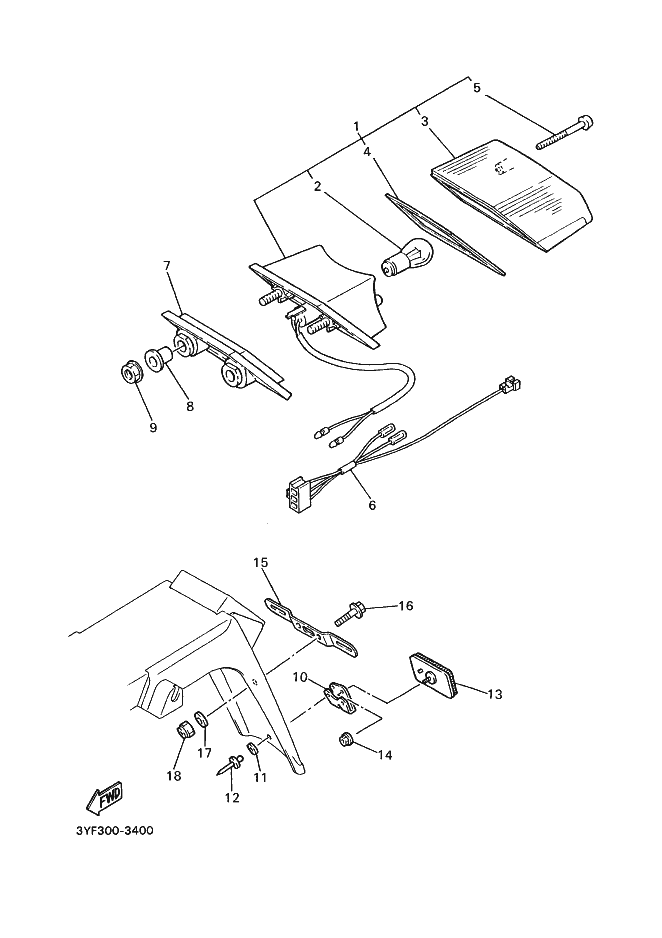 5
1
3
4
2
7
8
9
6
15
16
10
13
14
18
17
12
11
FWD
3YF300-3400