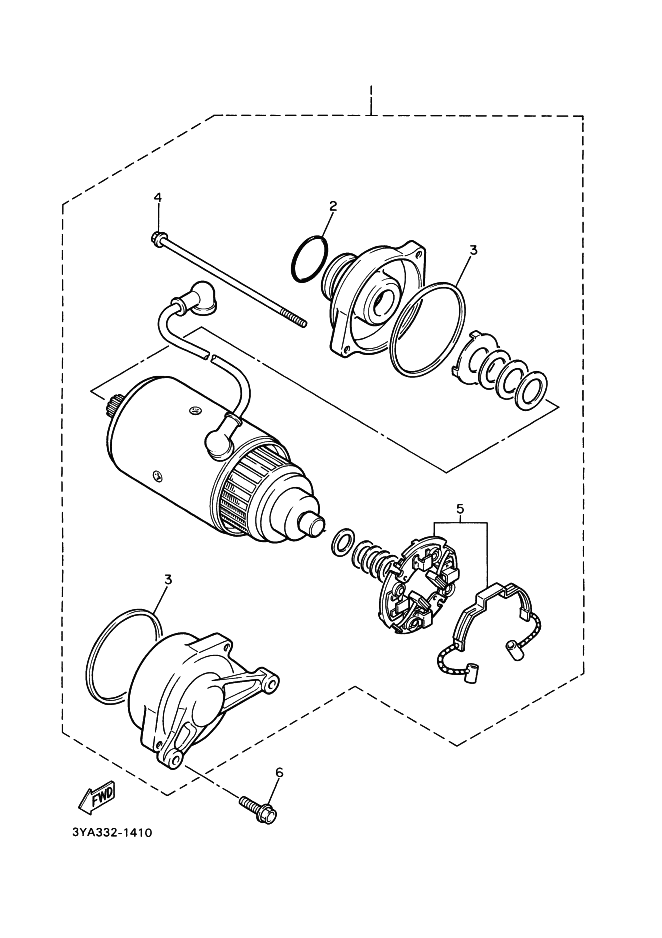 1
4
2
3
5
3
6
FWD
3YA332-1410