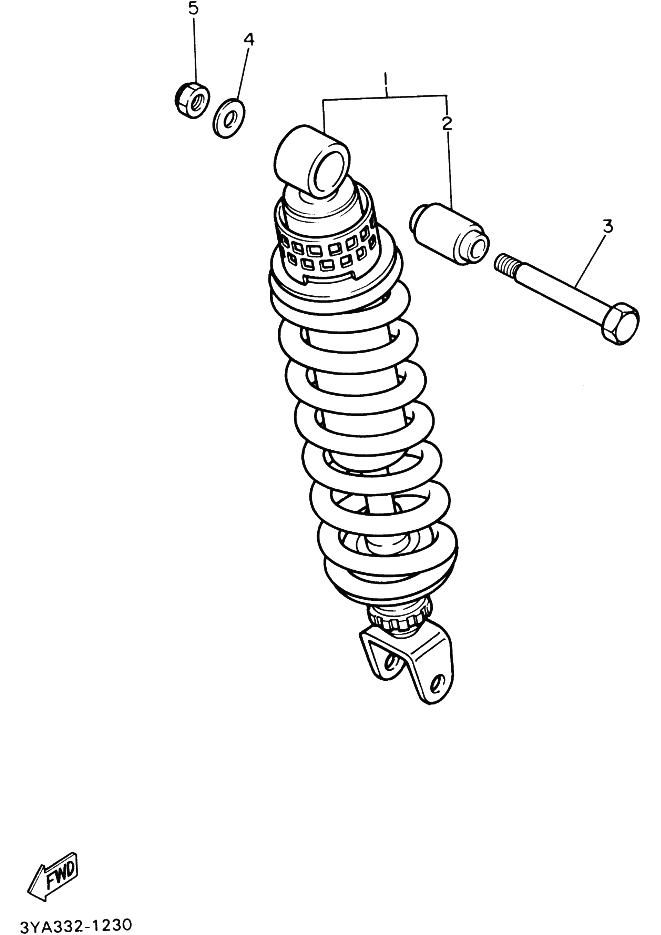 5
4
1
2
3
FWD
3YA332-1230