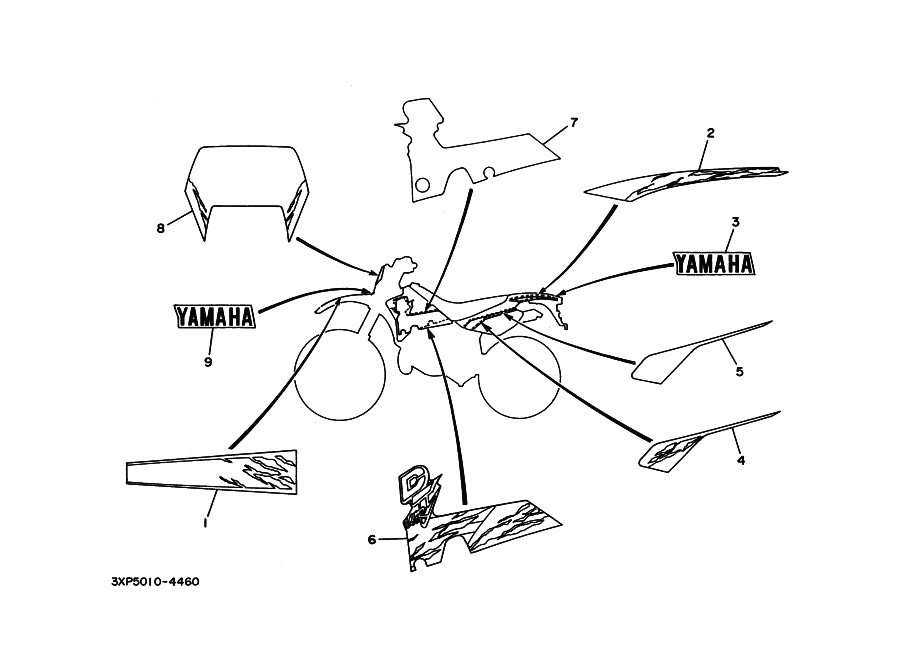 7

2

8

3

YAMAHA

YAMAHA

9

5

4

1

6

3XP5010-4460