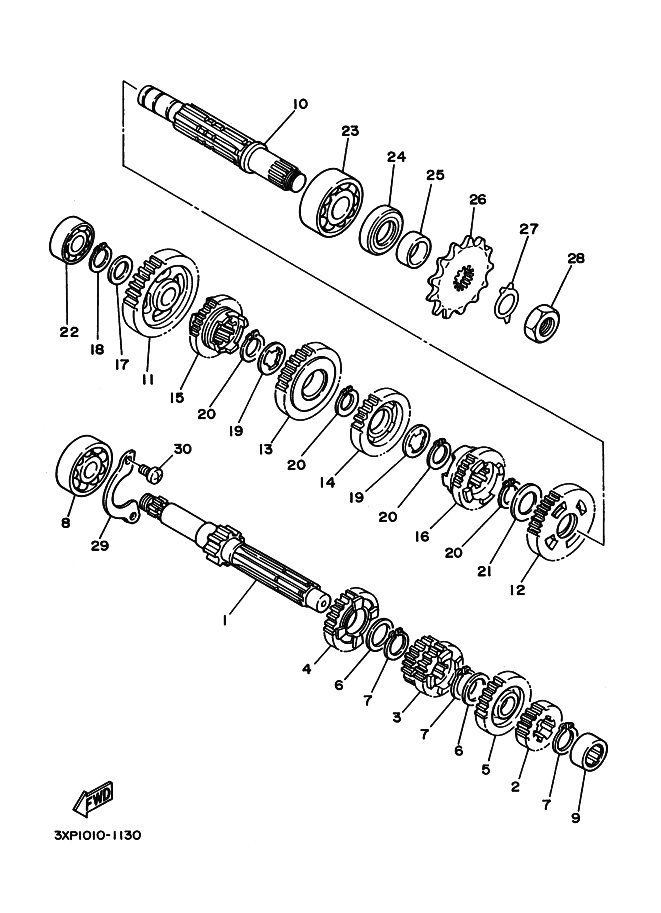 10
23
24
25
26
27
28
22
18
17
11
15
20
19
13
20
14
19
20
16
20
21
12
30
8
29
1
4
6
7
3
7
6
5
2
7
9
FWD
3XP1010-1130