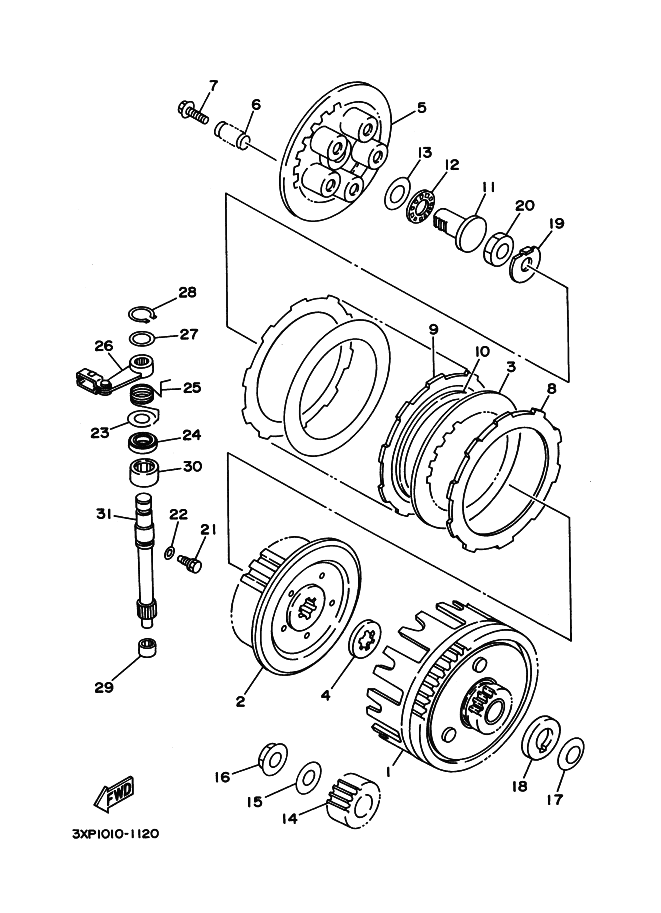 7
6
5
13
12
11
20
19
28
27
26
25
23
24
30
9
10
3
8
31
22
21
29
2
4
1
16
15
14
18
17
FWD
3XP1010-1120