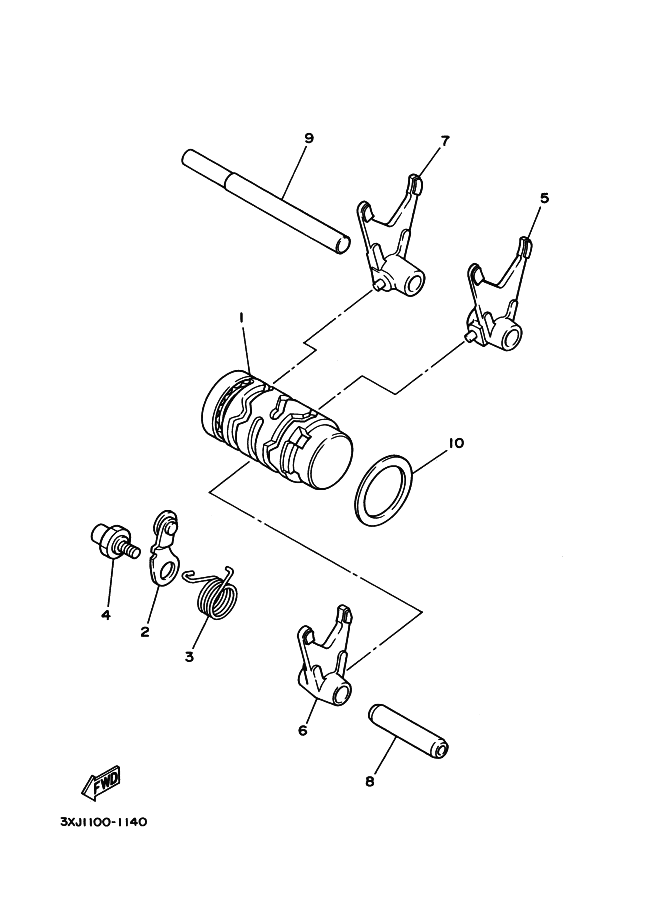 9
7
5
1
10
4
2
3
6
8
FWD
3XJ1100-1140