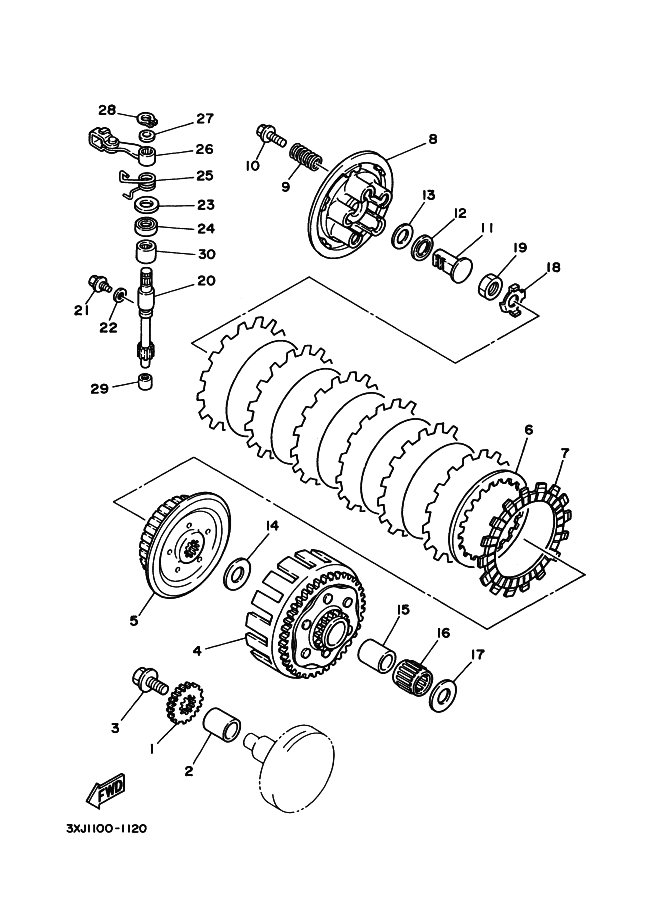 28
27
26
25
23
24
30
20
21
22
29
10
9
8
13
12
11
19
18
6
7
14
5
4
15
16
17
3
1
2
FWD
3XJ1100-1120