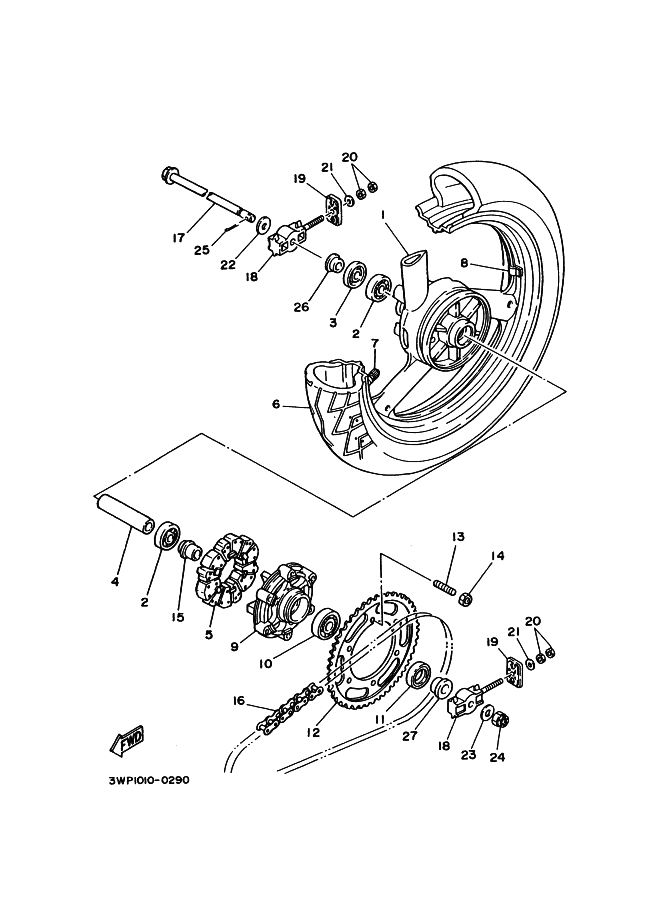 20
21
19
1
17
25
22
18
8
26
3
2
7
6
4
2
15
5
9
10
13
14
20
21
19
16
12
11
27
18
23
24
FWD
3WP1010-0290