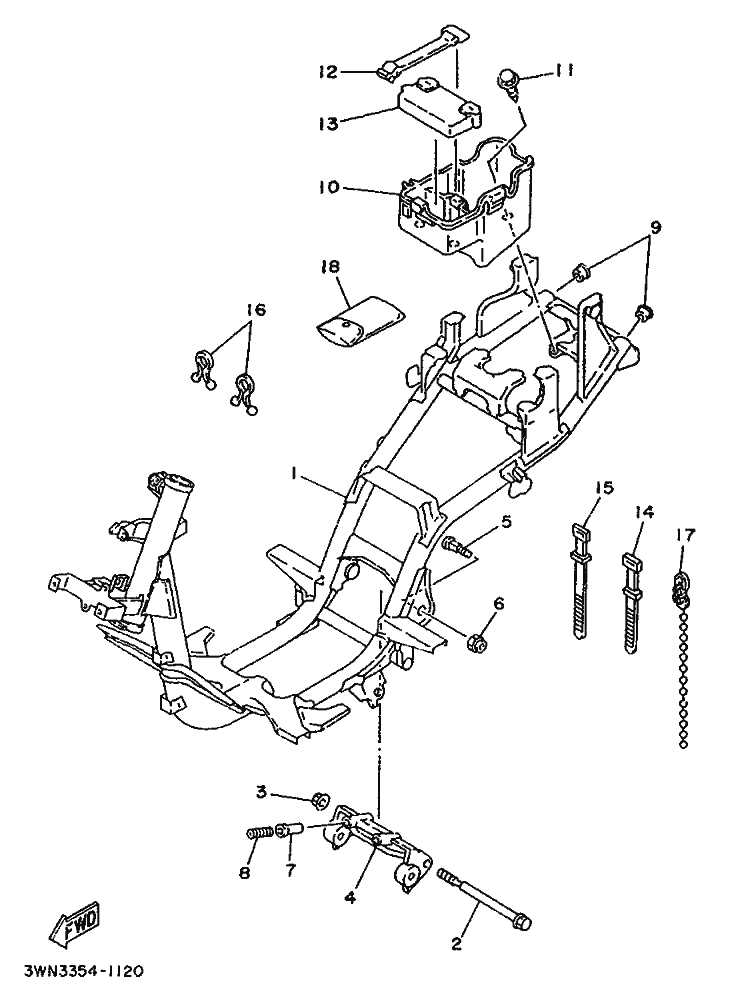 12
11
13
10
9
18
16
1
15
14
17
5
6
3
8
7
4
2
FWD
3WN3354-1120