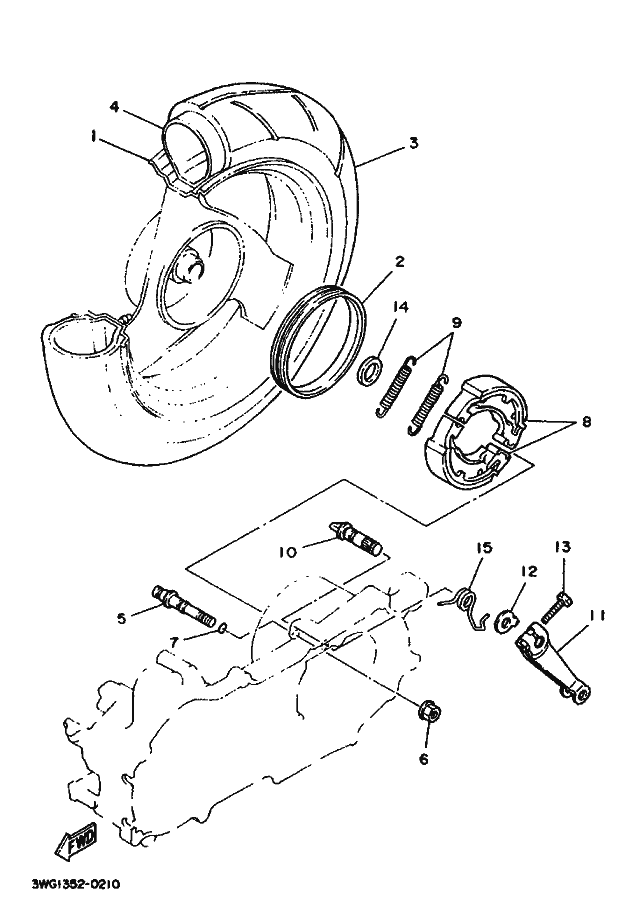 4
1
3
2
14
9
8
10
15
13
12
11
5
7
6
FWD
3WG1352-0210