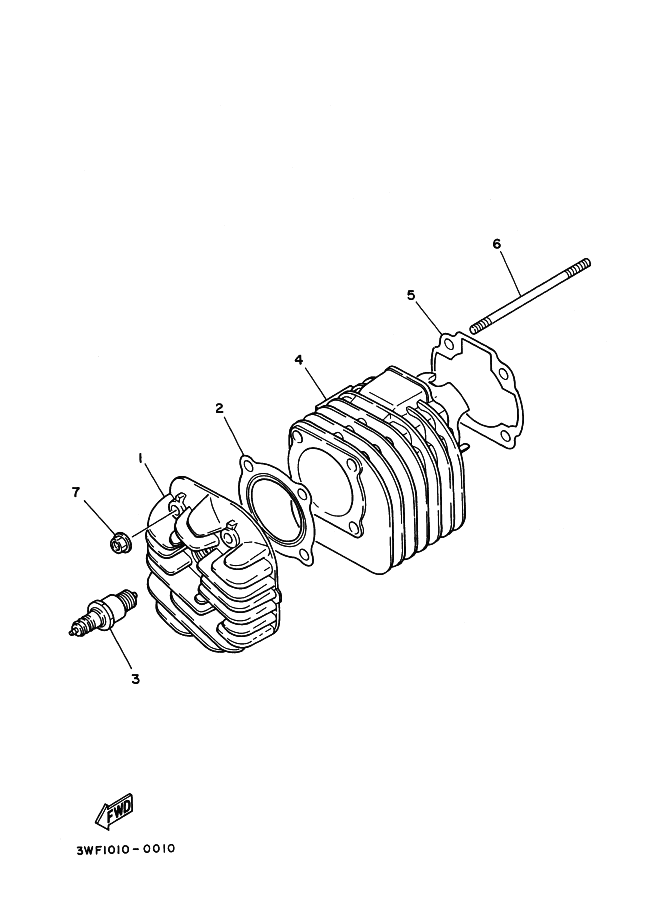 6
5
4
2
1
7
3
FWD
3WF1010-0010