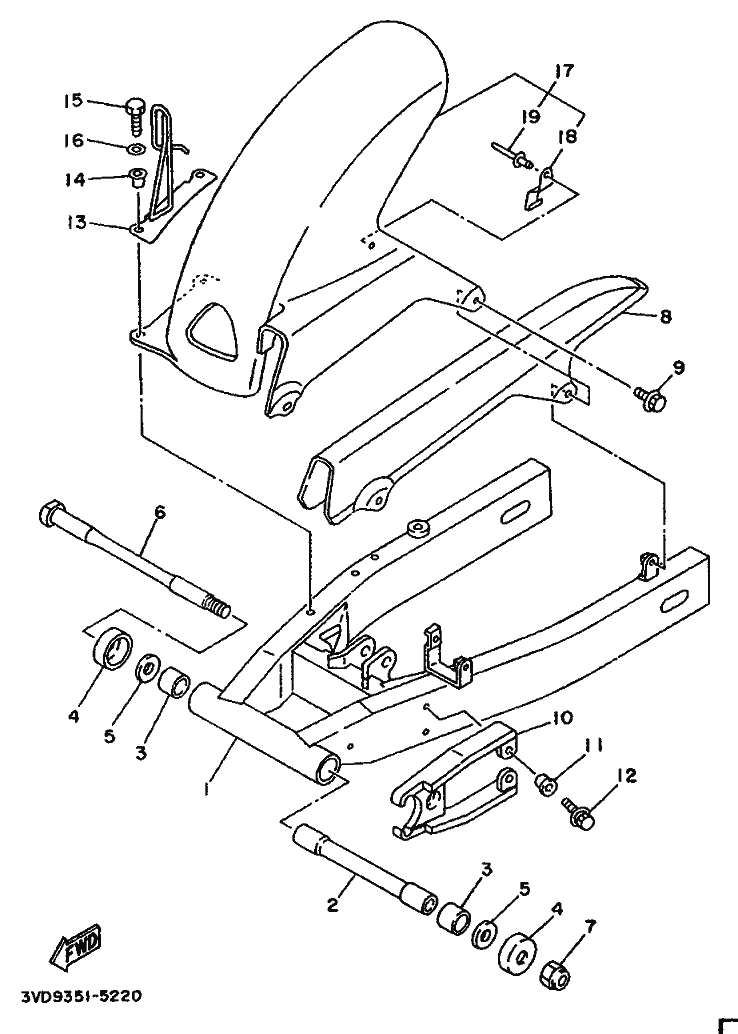 15
16
14
13
17
19
19
18
8
9
6
4
5
3
1
10
11
12
2
3
5
4
7
FWD
3VD9351-5220