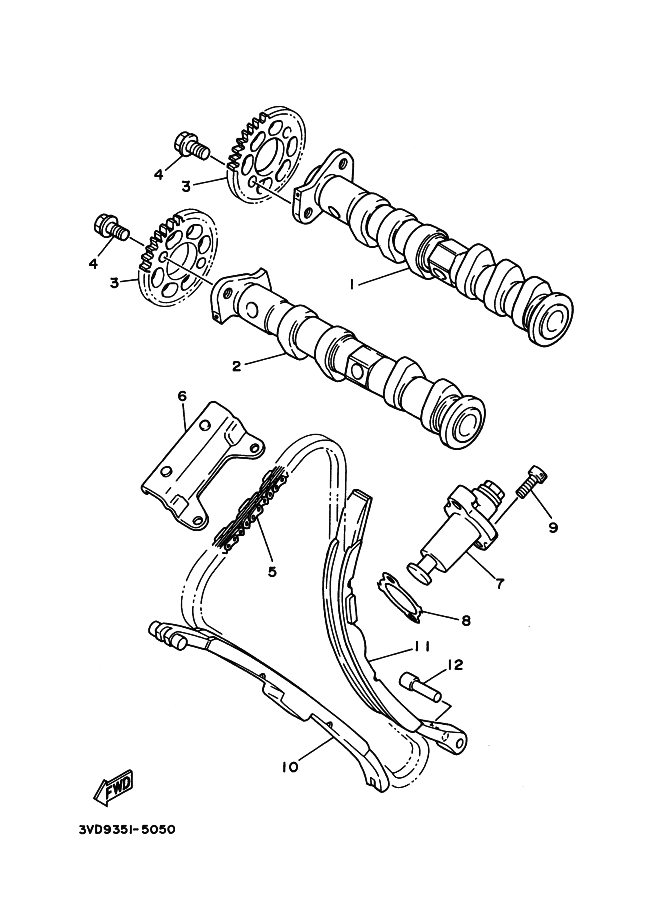 4
3
4
3
1
2
6
5
9
7
8
11
12
10
FWD
3VD9351-5050