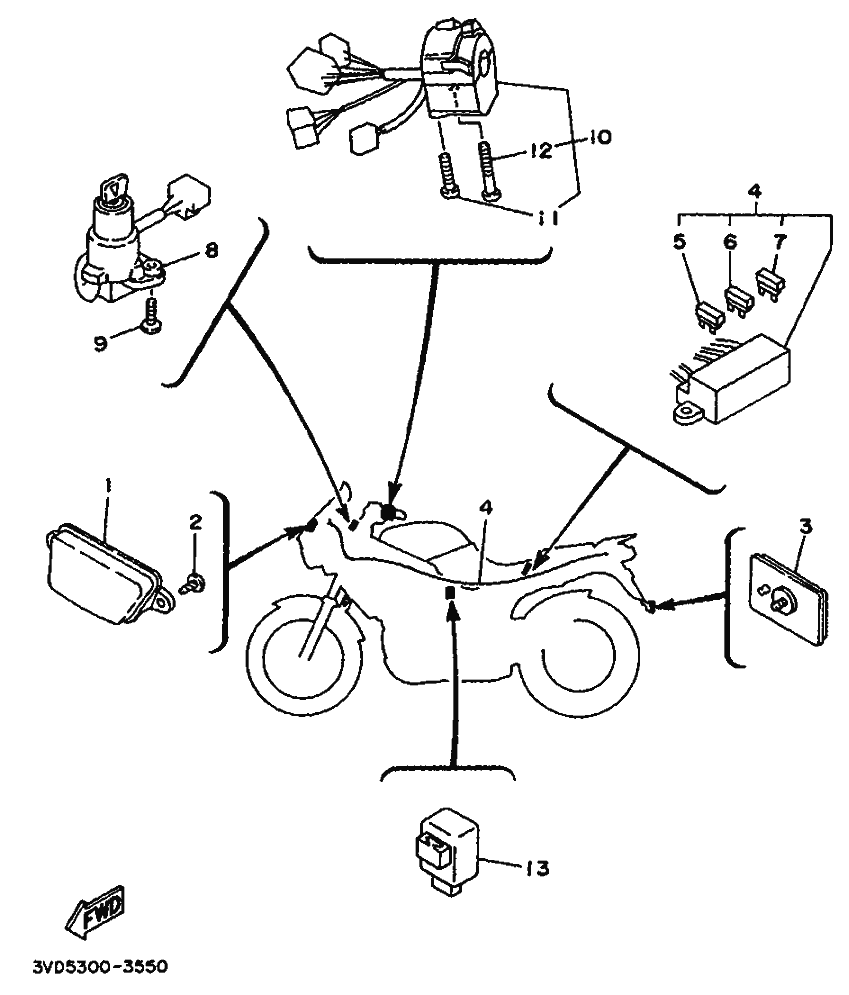 12
10
11
4
5
6
7
8
9
1
2
4
3
13
FWD
3VD5300-3550