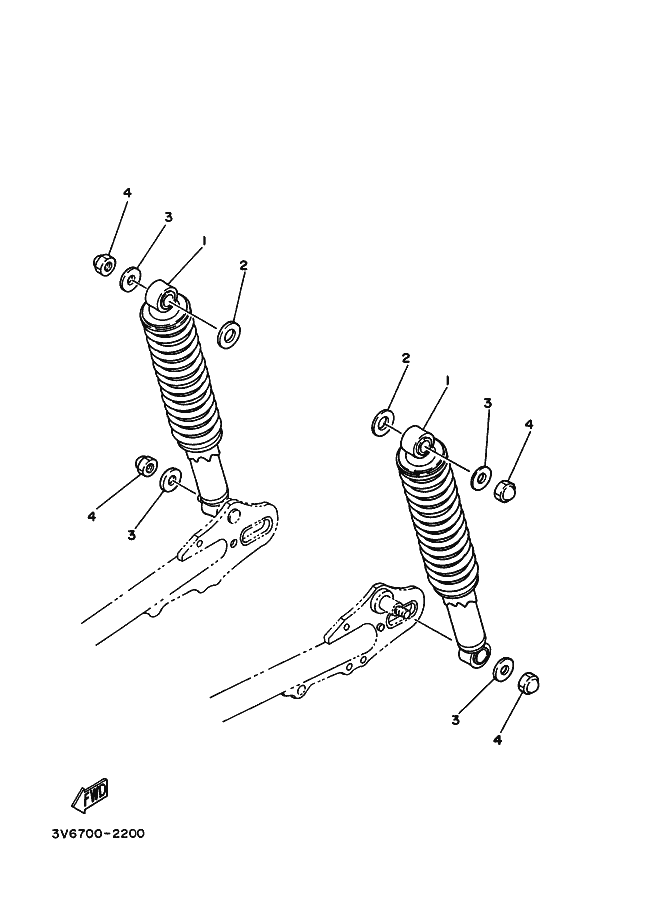 4
3
1
2
4
3
2
1
3
4
3
4
FWD
3V6700-2200