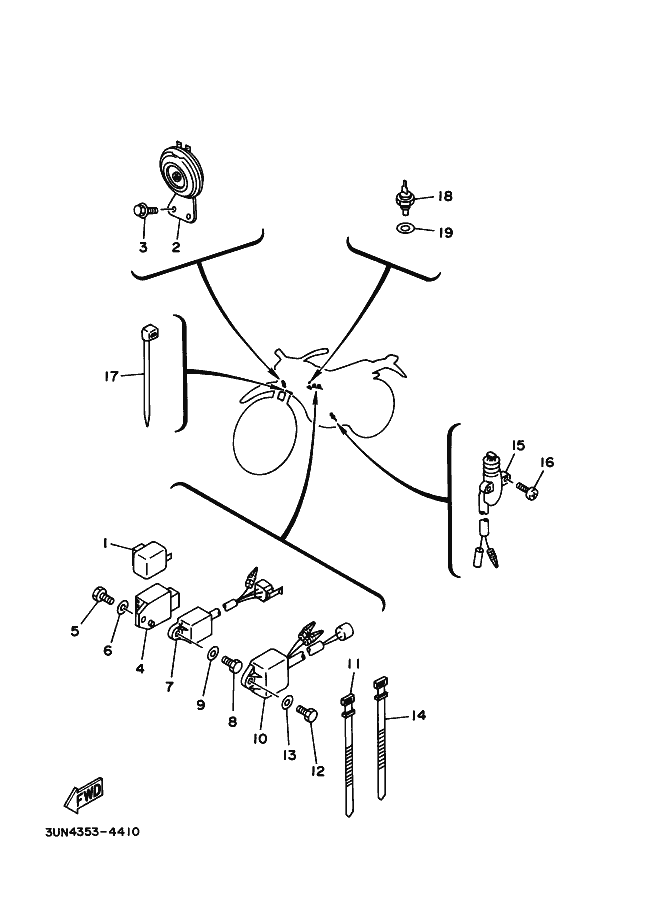 3
2
18
19
17
15
16
1
5
6
4
7
9
8
10
13
12
11
14
FWD
3UN4353-4410