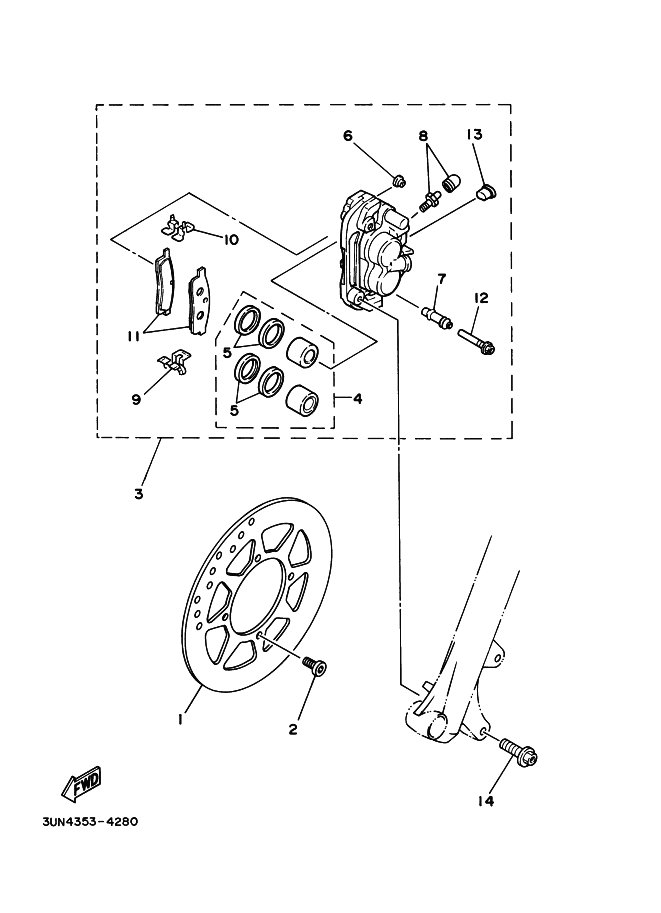 6
8
13
10
7
12
11
5
9
5
4
3
1
2
14
FWD
3UN4353-4280