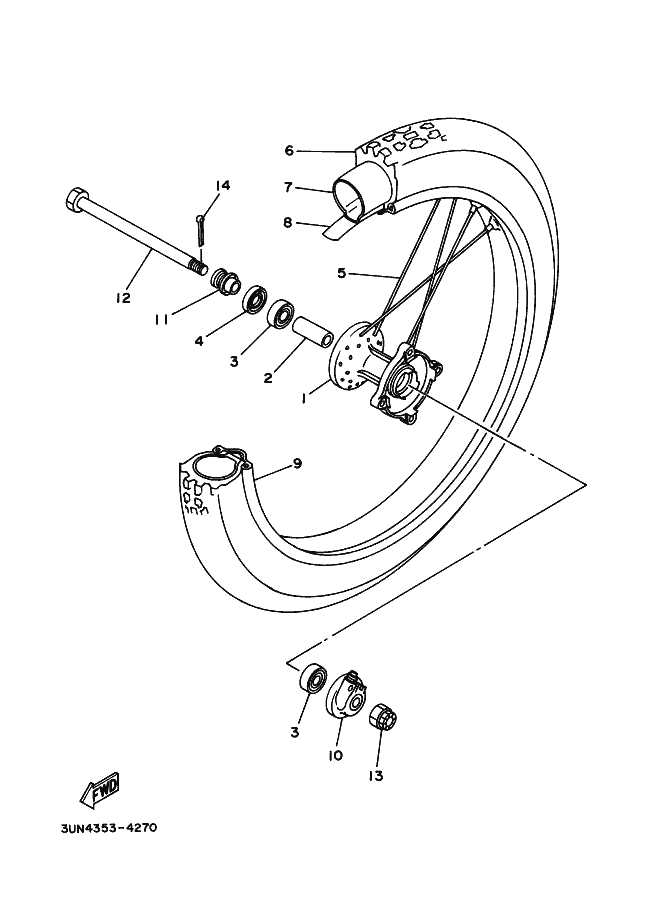 6
7
8
14
5
12
11
4
3
2
1
9
3
10
13
FWD
3UN4353-4270