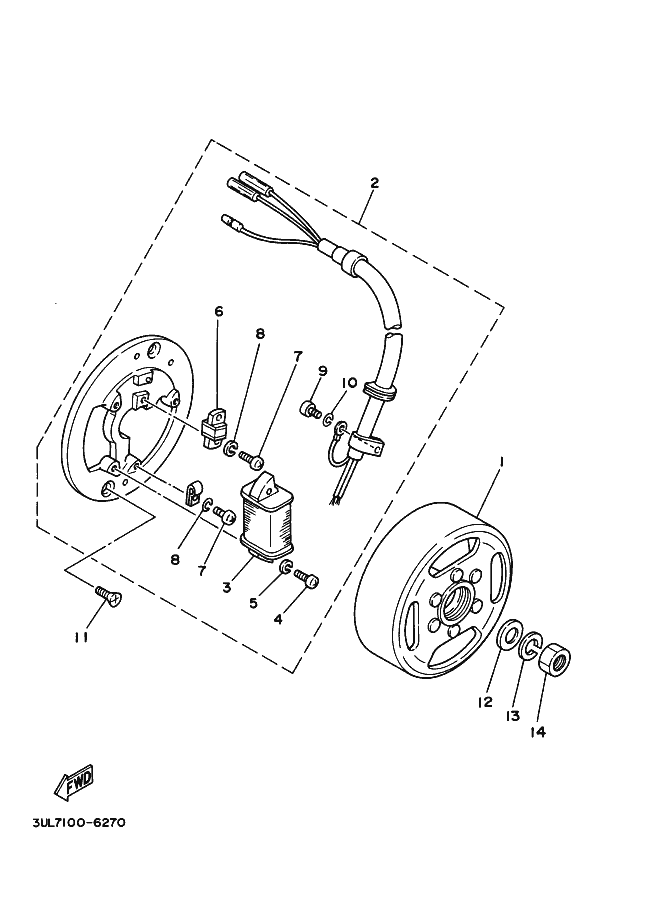 2
6
8
7
9
10
1
8
7
3
5
4
11
12
13
14
FWD
3UL7100-6270