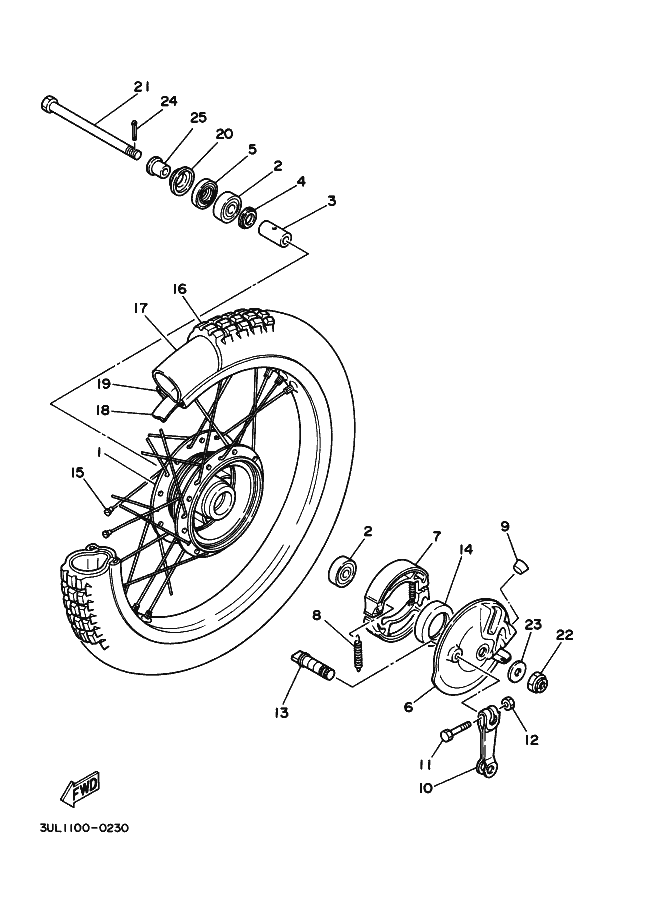 21
24
25
20
5
2
4
3
16
17
19
18
1
15
2
7
14
9
8
23
22
13
6
12
11
10
FWD
3UL1100-0230