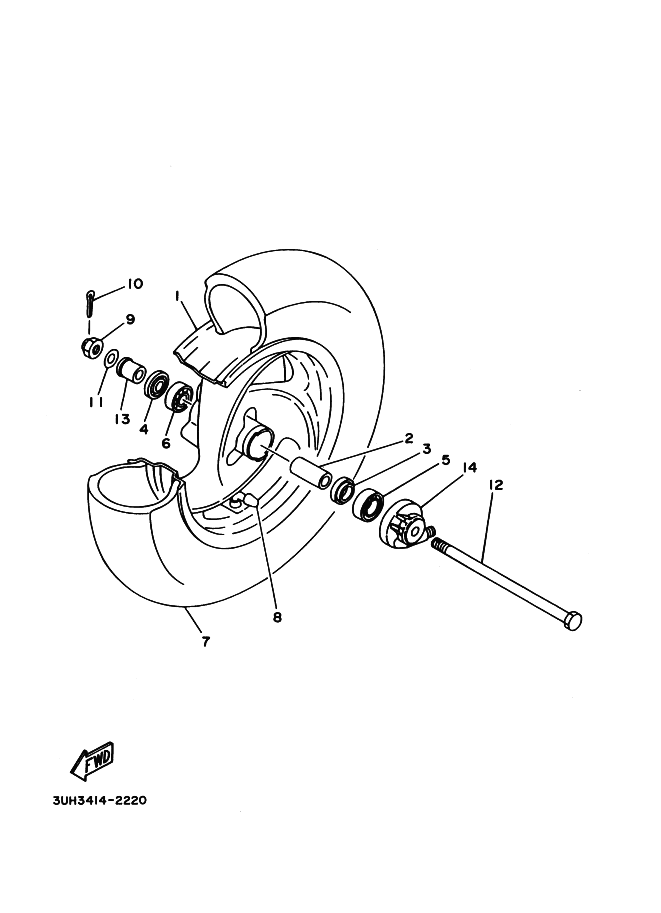 10
1
9
11
13
4
6
2
3
5
14
12
8
7
FWD
3UH3414-2220