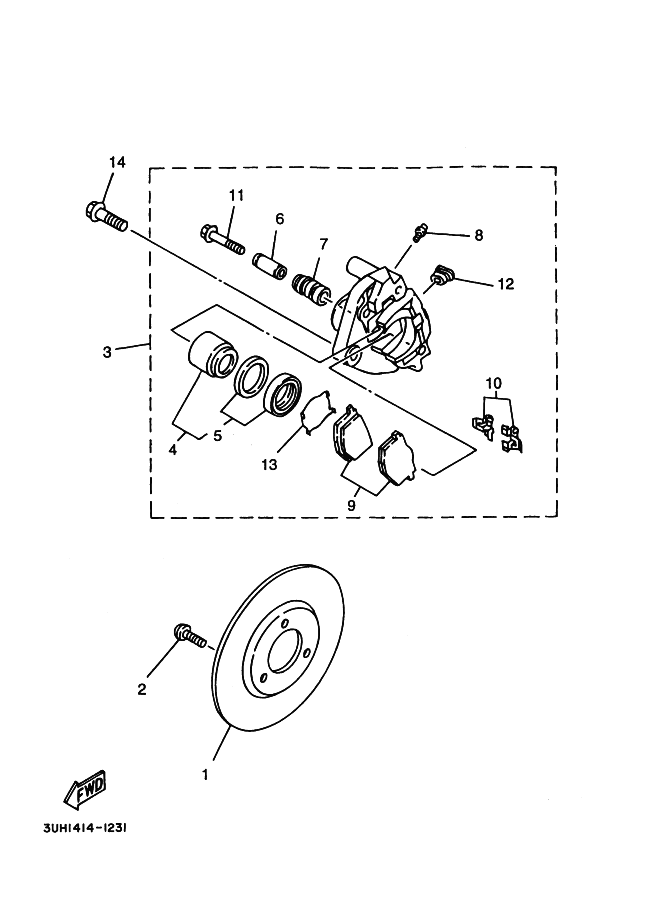 14
11
6
7
8
12
3
10
4
5
13
9
2
1
FWD
3UH1414-1231