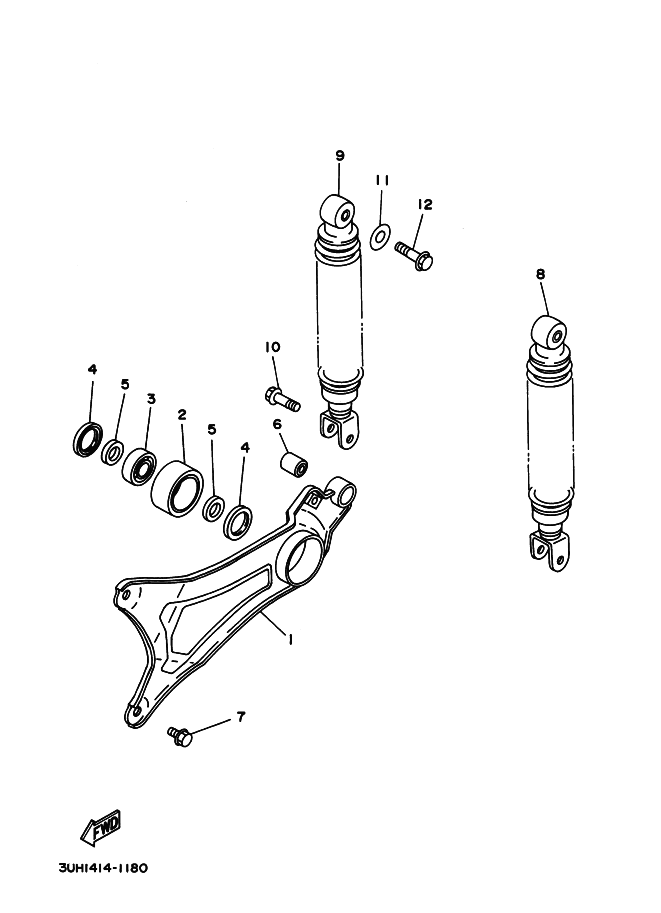 9
11
12
8
10
4
5
3
2
5
4
6
1
7
FWD
3UH1414-1180