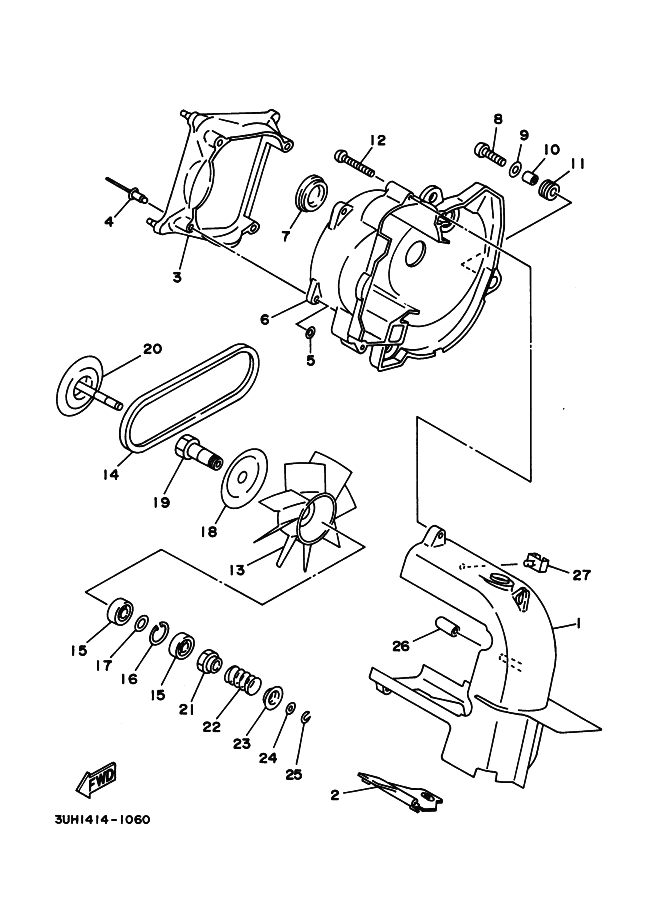 8
9
10
11
12
4
7
3
6
5
20
14
19
18
13
27
1
26
15
17
16
15
21
22
23
24
25
2
FWD
3UH1414-1060