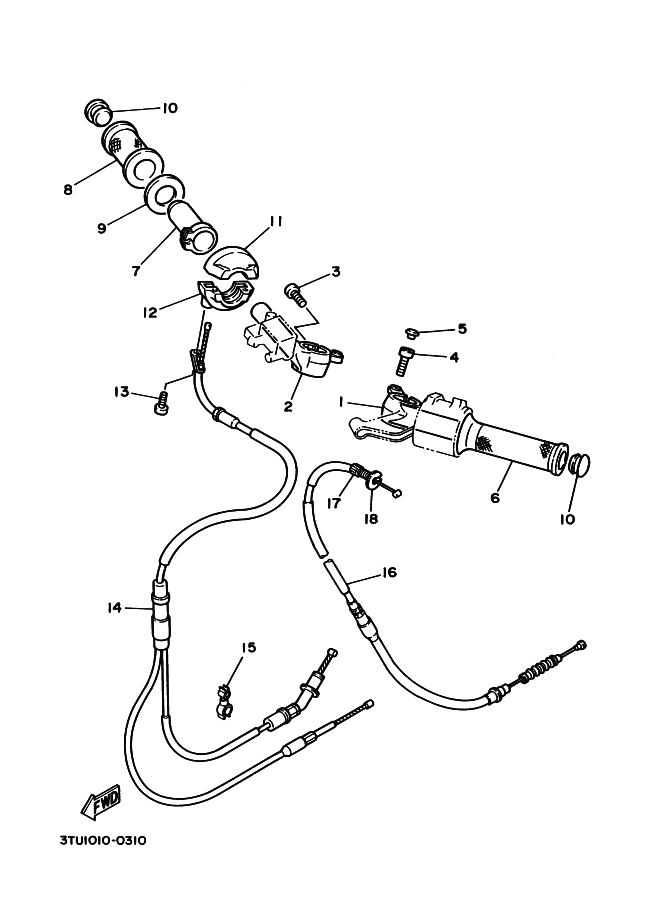 10
8
9
7
11
3
12
5
4
13
2
1
6
10
17
18
16
14
15
FWD
3TU1010-0310