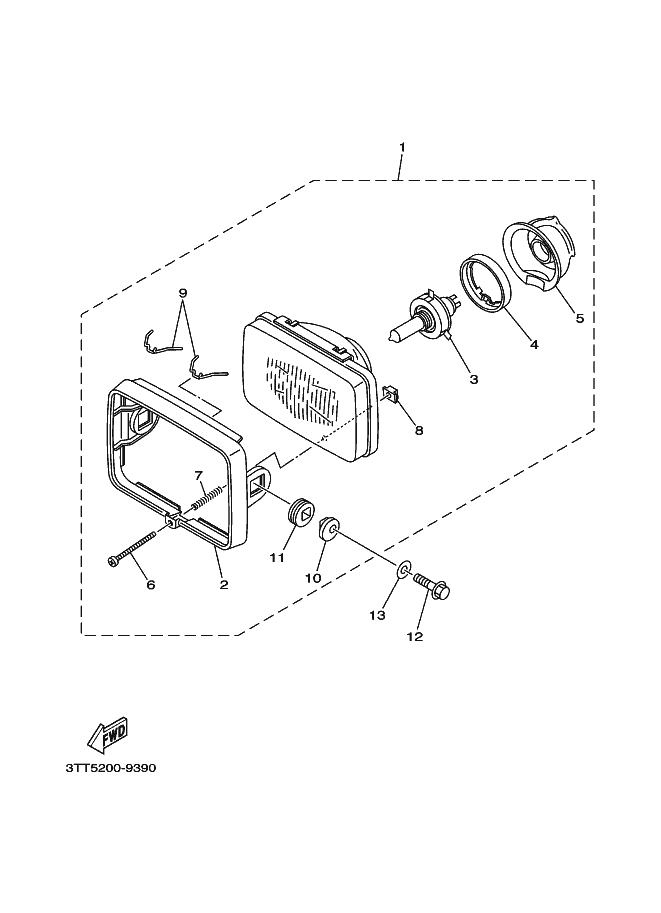 1
9
5
4
3
8
7
11
10
6
2
13
12
FWD
3TT5200-9390