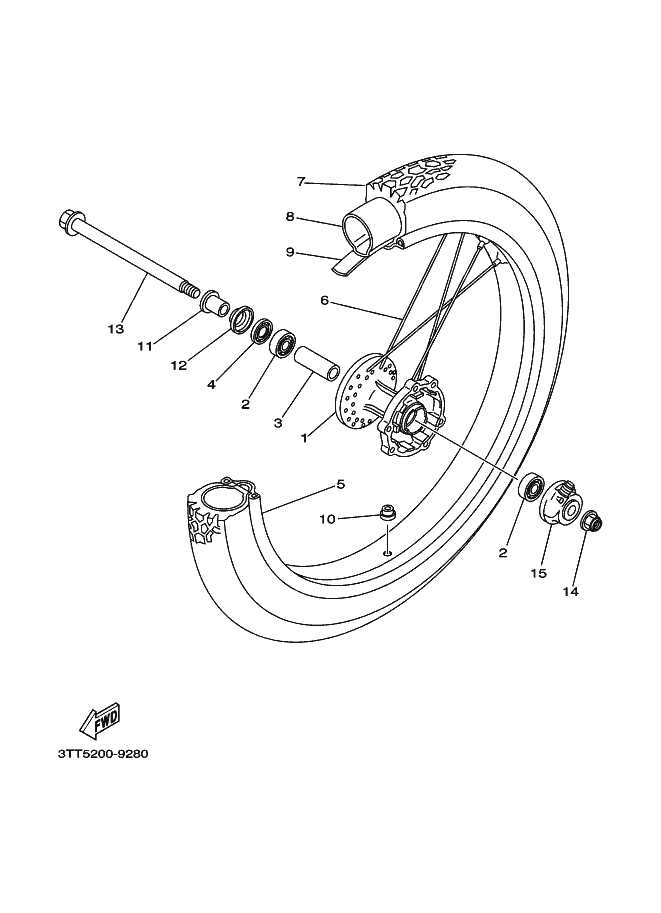 7
8
9
6
13
11
12
4
2
3
1
5
10
2
15
14
FWD
3TT5200-9280