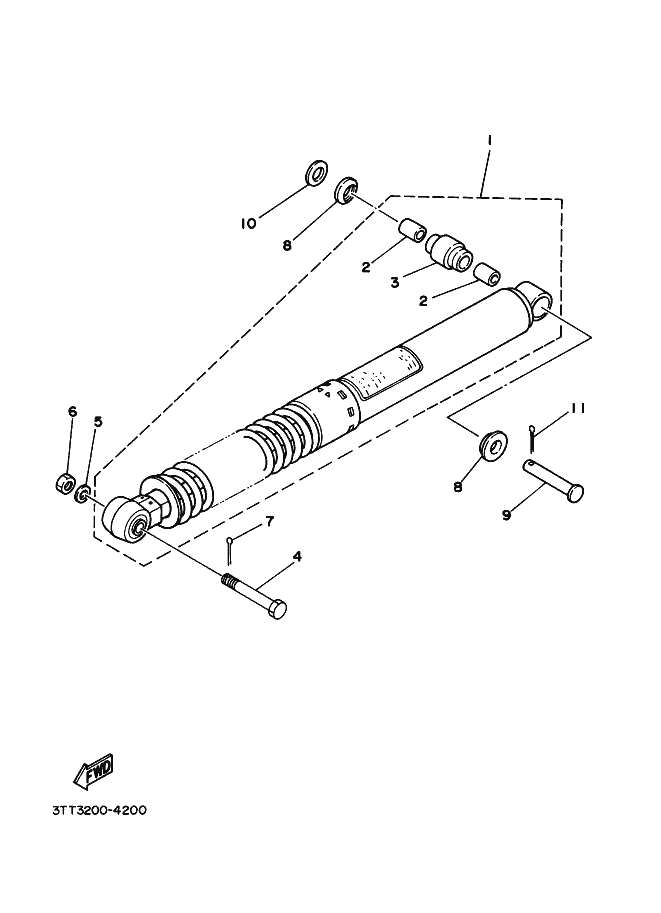 1
10
8
2
3
2
6
5
11
8
9
7
4
FWD
3TT3200-4200