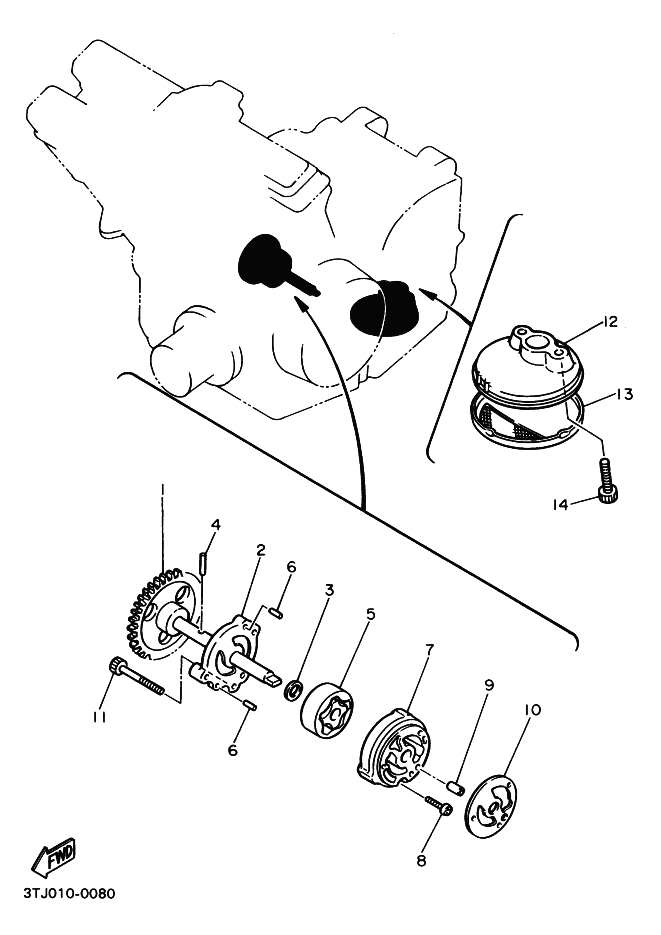 12
13
14
1
4
2
6
3
5
7
9
10
11
6
8
FWD
3TJ010-0080