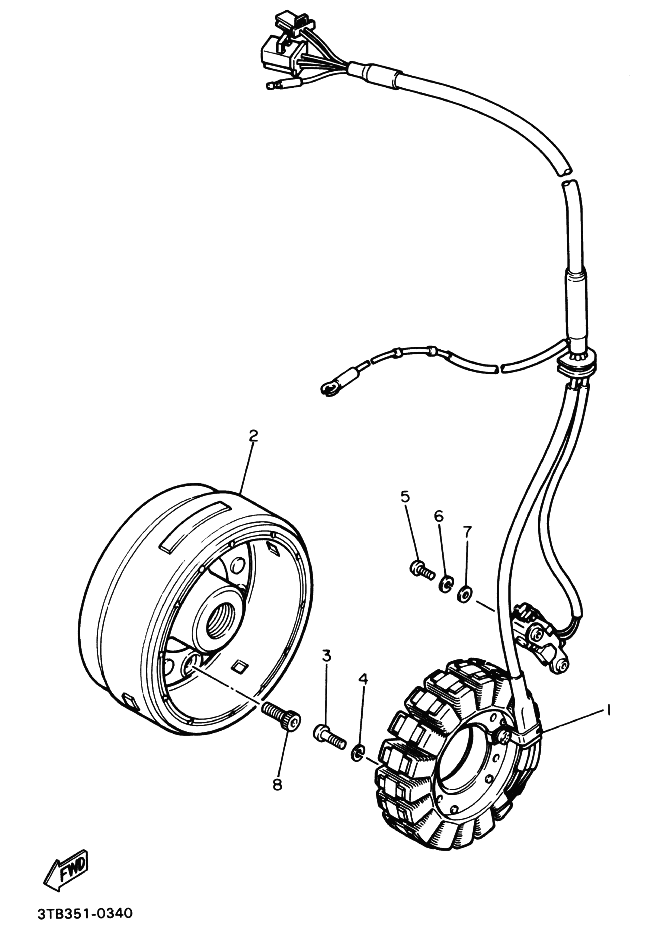 2

5
6
7

3
4
1

8

FWD

3TB351-0340