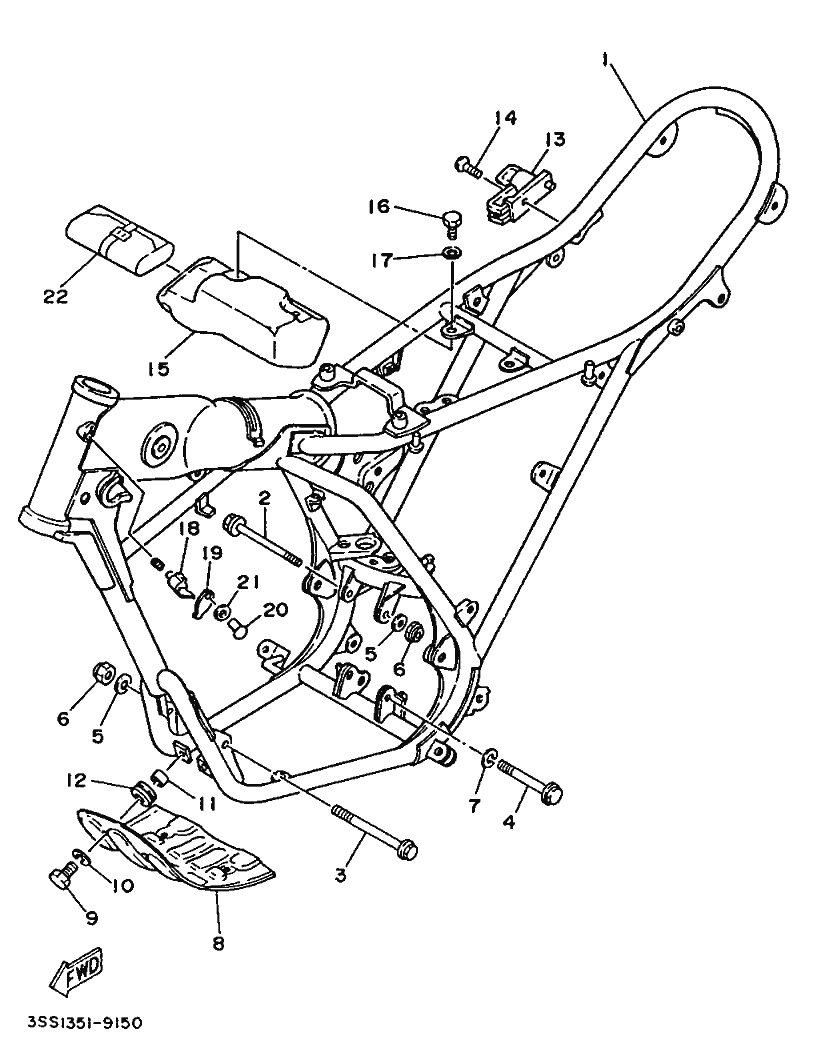 1
14
13
16
17
22
15
2
18
19
21
20
5
6
6
5
12
11
7
4
3
10
9
8
FWD
3SS1351-9150