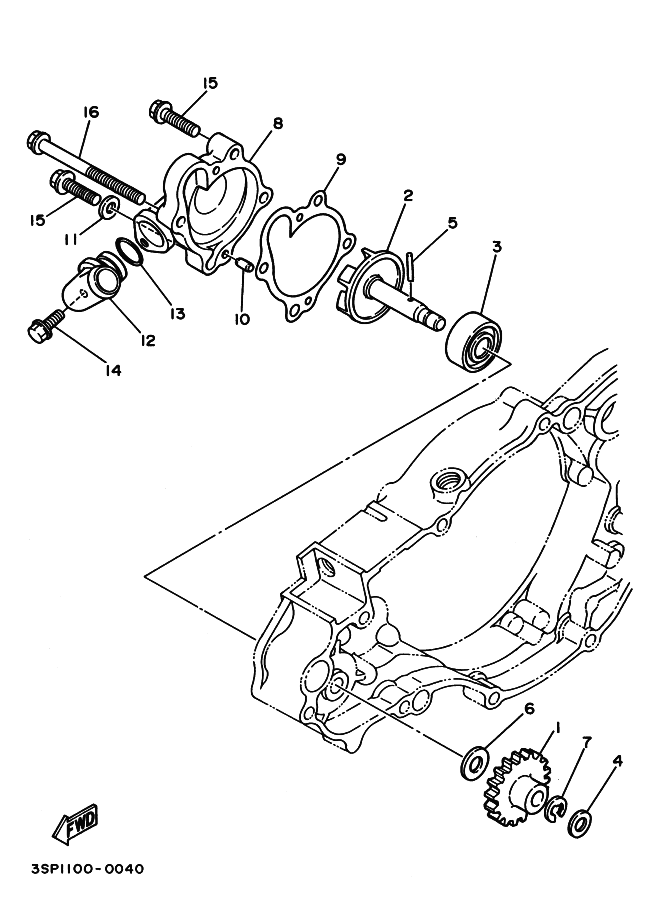 15
16
8
9
2
5
3
15
11
13
10
12
14
6
1
7
4
FWD
3SP1100-0040