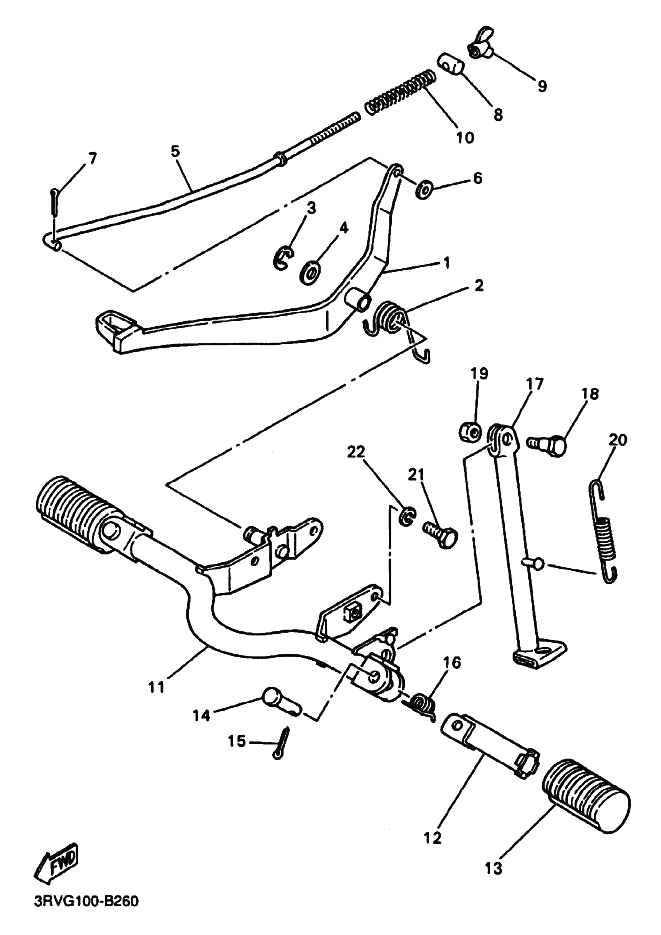 9
8
10
7
5
6
3
4
1
2
19
17
18
20
22
21
11
16
14
15
12
13
FWD
3RVG100-B260