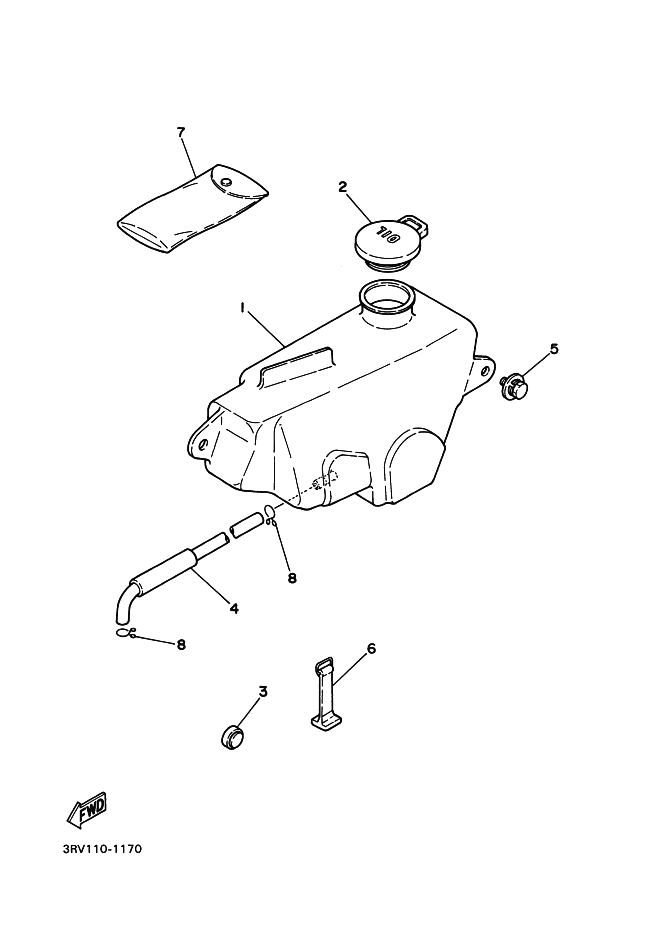 7
2
OIL
1
5
8
4
8
6
3
FWD
3RV110-1170